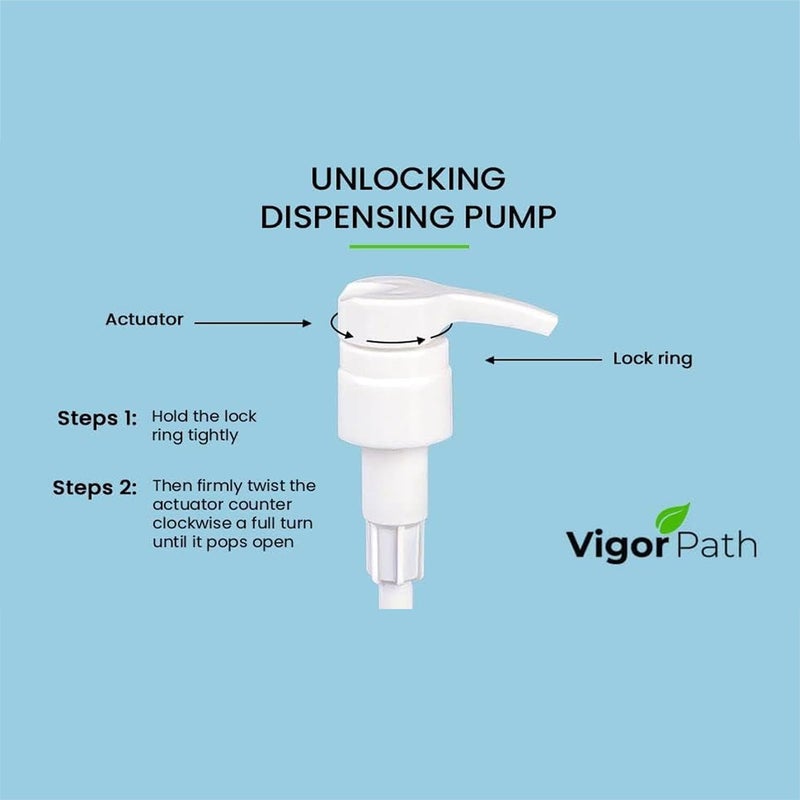 UNLOCKING DISPENSING PUMP

Actuator

Lock ring

Steps 1: Hold the lock ring tightly

Steps 2: Then firmly twist the actuator counter clockwise a full turn until it pops open

Vigor Path